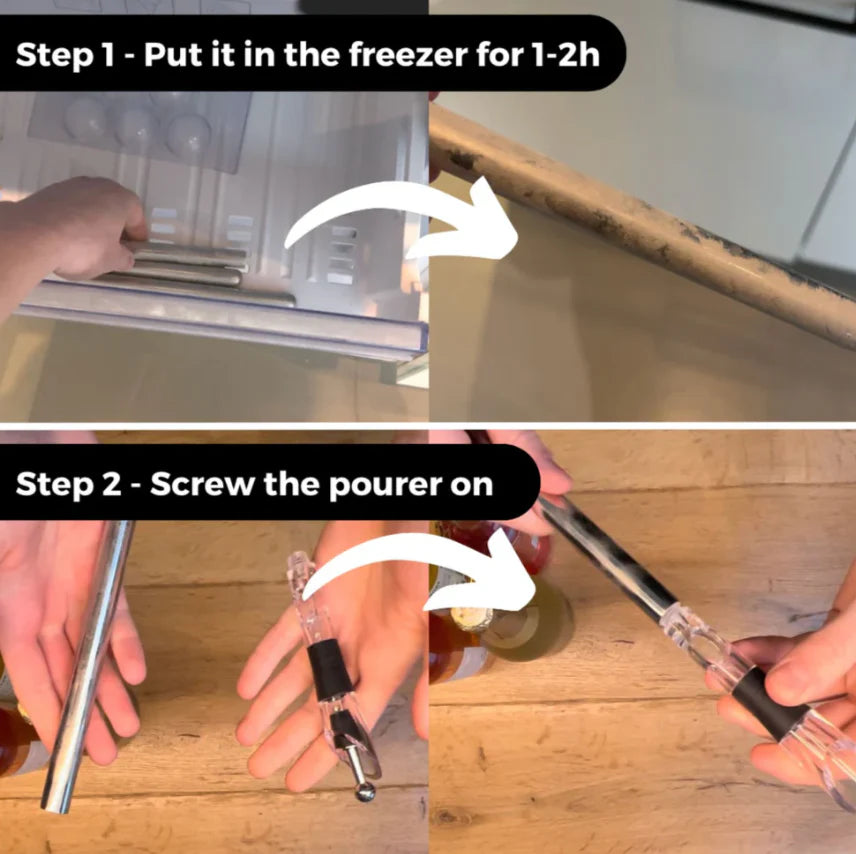 Step 1 - Put it in the freezer for 1-2h

Step 2 - Screw the pourer on